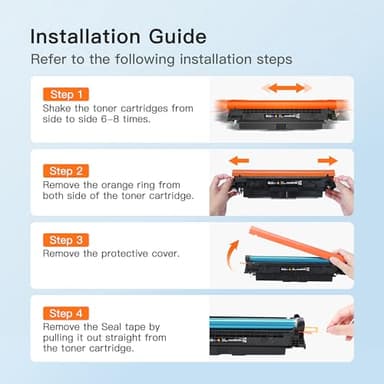 Installation Guide
Refer to the following installation steps

Step 1
Shake the toner cartridges from side to side 6-8 times.

Step 2
Remove the orange ring from both side of the toner cartridge.

Step 3
Remove the protective cover.

Step 4
Remove the Seal tape by pulling it out straight from the toner cartridge.