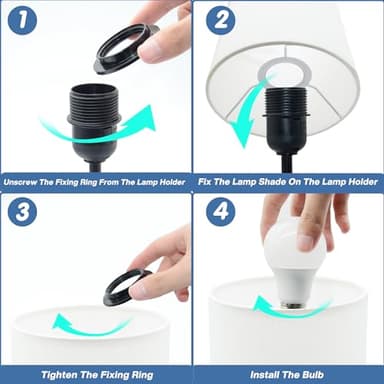 1

Unscrew The Fixing Ring From The Lamp Holder

2

Fix The Lamp Shade On The Lamp Holder

3

Tighten The Fixing Ring

4

Install The Bulb