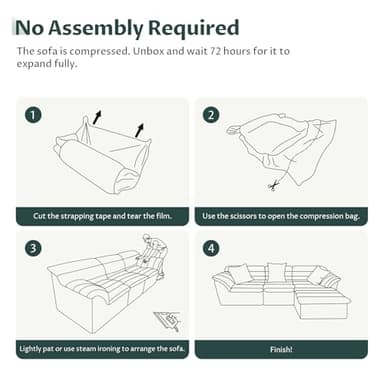 No Assembly Required

The sofa is compressed. Unbox and wait 72 hours for it to expand fully.

1

Cut the strapping tape and tear the film.

2

Use the scissors to open the compression bag.

3

Lightly pat or use steam ironing to arrange the sofa.

4

Finish!