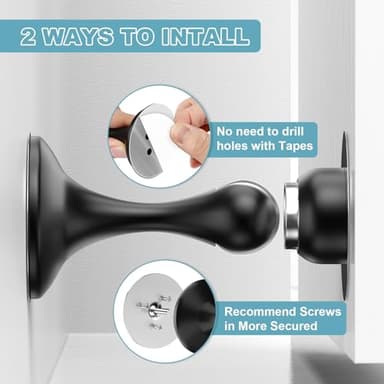 2 WAYS TO INTALL

No need to drill holes with Tapes

Recommend Screws in More Secured