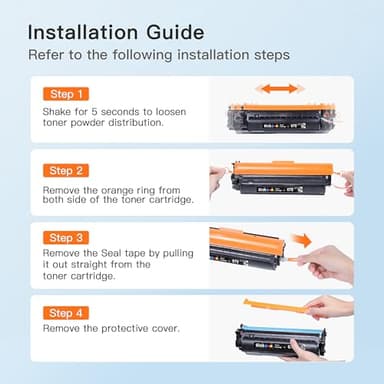 Installation Guide

Refer to the following installation steps

Step 1

Shake for 5 seconds to loosen toner powder distribution.

Step 2

Remove the orange ring from both side of the toner cartridge.

Step 3

Remove the Seal tape by pulling it out straight from the toner cartridge.

Step 4

Remove the protective cover.