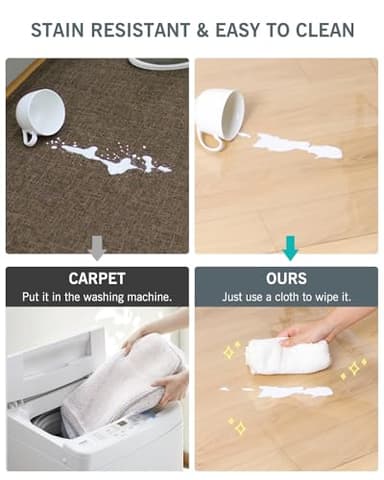 STAIN RESISTANT & EASY TO CLEAN

CARPET
Put it in the washing machine.

OURS
Just use a cloth to wipe it.