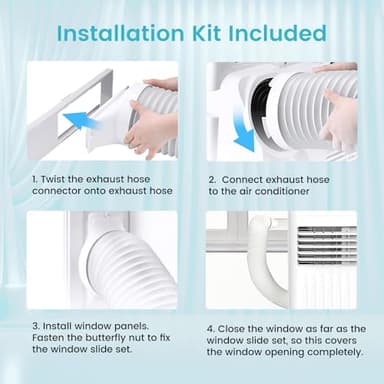 Installation Kit Included

1. Twist the exhaust hose connector onto exhaust hose

2. Connect exhaust hose to the air conditioner

3. Install window panels. Fasten the butterfly nut to fix the window slide set.

4. Close the window as far as the window slide set, so this covers the window opening completely.