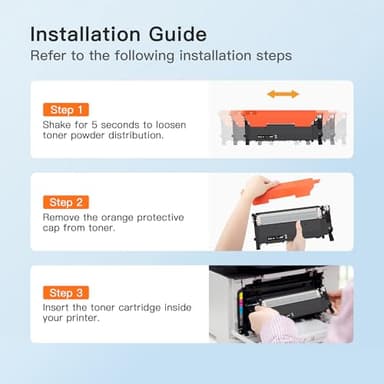 Installation Guide
Refer to the following installation steps

Step 1
Shake for 5 seconds to loosen toner powder distribution.

Step 2
Remove the orange protective cap from toner.

Step 3
Insert the toner cartridge inside your printer.