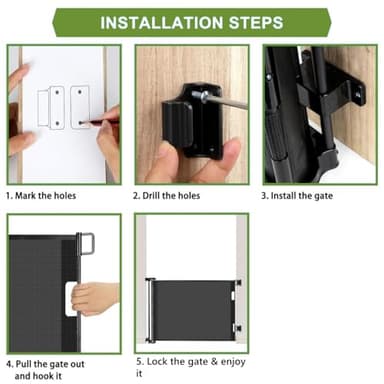 INSTALLATION STEPS

1. Mark the holes

2. Drill the holes

3. Install the gate

4. Pull the gate out and hook it

5. Lock the gate & enjoy it