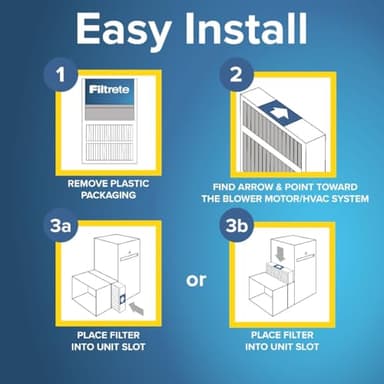 Easy Install

1

Filtrete

REMOVE PLASTIC PACKAGING

2

FIND ARROW & POINT TOWARD THE BLOWER MOTOR/HVAC SYSTEM

3a

PLACE FILTER INTO UNIT SLOT

or

3b

PLACE FILTER INTO UNIT SLOT