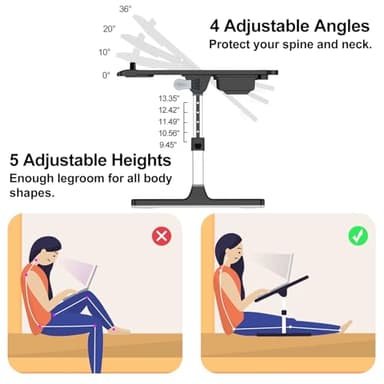 36°
20°
10°
0°

4 Adjustable Angles
Protect your spine and neck.

13.35"
12.42"
11.49"
10.56"
9.45"

5 Adjustable Heights
Enough legroom for all body shapes.