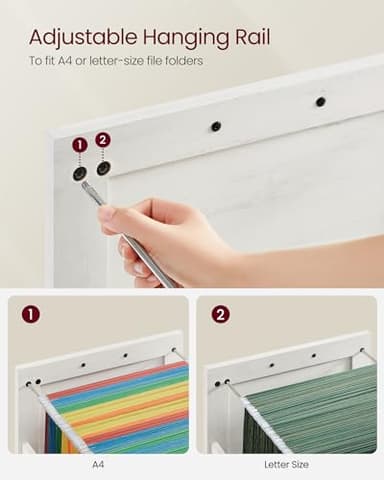 Adjustable Hanging Rail

To fit A4 or letter-size file folders

1

2

1

2

A4

Letter Size