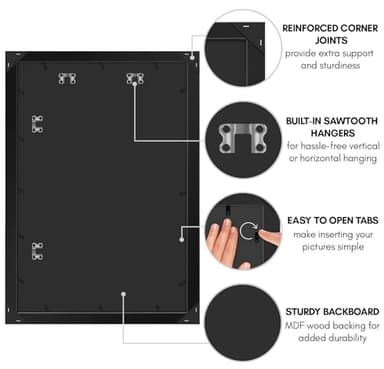 REINFORCED CORNER JOINTS
provide extra support and sturdiness

BUILT-IN SAWTOOTH HANGERS
for hassle-free vertical or horizontal hanging

EASY TO OPEN TABS
make inserting your pictures simple

STURDY BACKBOARD
MDF wood backing for added durability