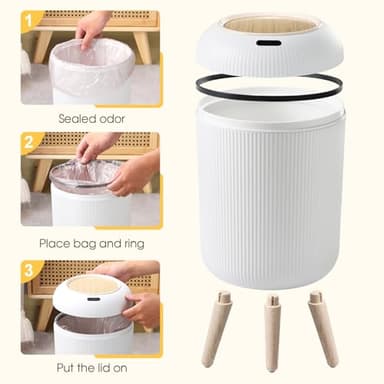 1

Sealed odor

2

Place bag and ring

3

Put the lid on