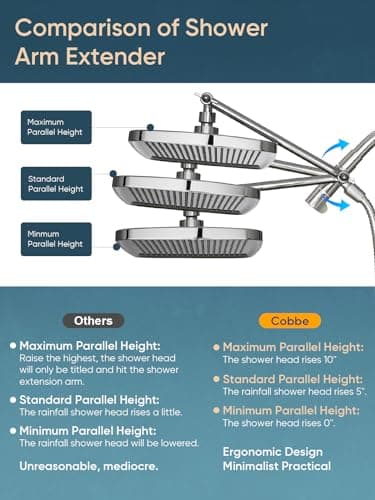 Comparison of Shower Arm Extender

Maximum Parallel Height

Standard Parallel Height

Minmum Parallel Height

Others

Maximum Parallel Height:
Raise the highest, the shower head will only be titled and hit the shower extension arm.

Standard Parallel Height:
The rainfall shower head rises a little.

Minimum Parallel Height:
The rainfall shower head will be lowered.

Unreasonable, mediocre.

Cobbe

Maximum Parallel Height:
The shower head rises 10"

Standard Parallel Height:
The rainfall shower head rises 5".

Minimum Parallel Height:
The shower head rises 0".

Ergonomic Design
Minimalist Practical