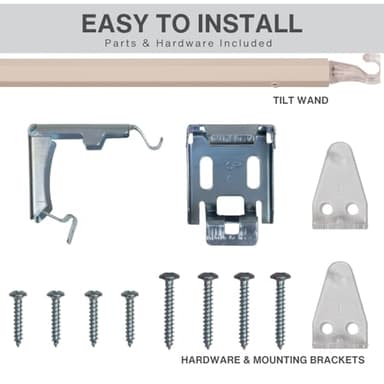 EASY TO INSTALL
Parts & Hardware Included

TILT WAND

HARDWARE & MOUNTING BRACKETS