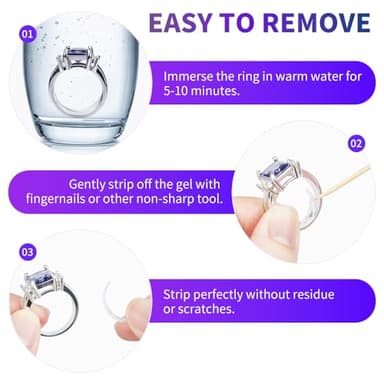 EASY TO REMOVE

01

Immerse the ring in warm water for 5-10 minutes.

02

Gently strip off the gel with fingernails or other non-sharp tool.

03

Strip perfectly without residue or scratches.