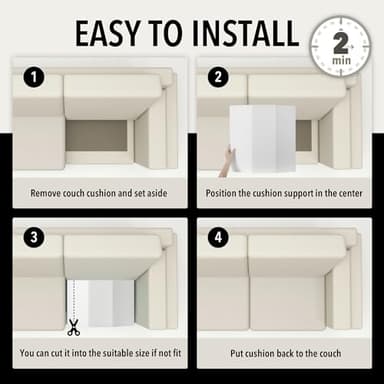 EASY TO INSTALL

2 min

1

Remove couch cushion and set aside

2

Position the cushion support in the center

3

You can cut it into the suitable size if not fit

4

Put cushion back to the couch