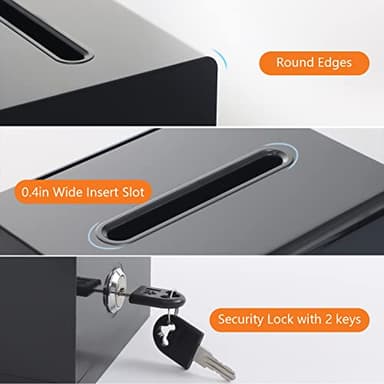 Round Edges

0.4in Wide Insert Slot

Security Lock with 2 keys