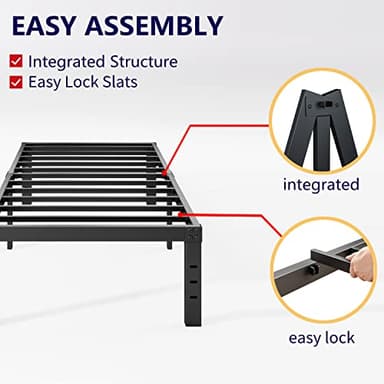 EASY ASSEMBLY

Integrated Structure
Easy Lock Slats

integrated

easy lock