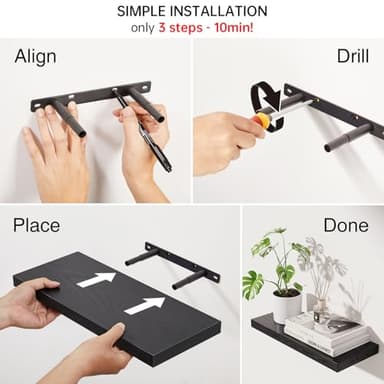 SIMPLE INSTALLATION
only 3 steps - 10min!

Align

Drill

Place

Done