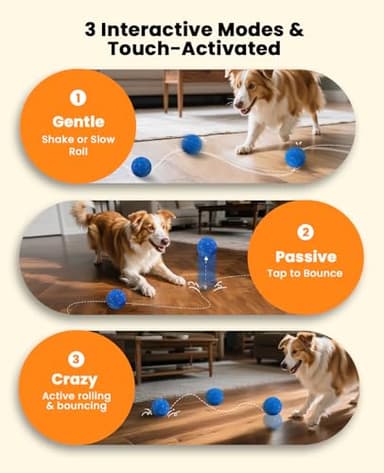 3 Interactive Modes & Touch-Activated

1
Gentle
Shake or Slow Roll

2
Passive
Tap to Bounce

3
Crazy
Active rolling & bouncing