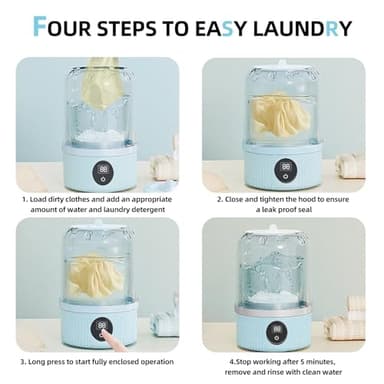 FOUR STEPS TO EASY LAUNDRY

1. Load dirty clothes and add an appropriate amount of water and laundry detergent

2. Close and tighten the hood to ensure a leak proof seal

3. Long press to start fully enclosed operation

4.Stop working after 5 minutes, remove and rinse with clean water