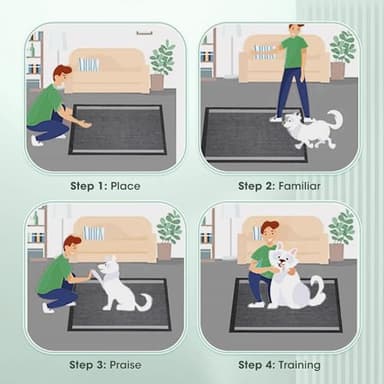 Step 1: Place

Step 2: Familiar

Step 3: Praise

Step 4: Training