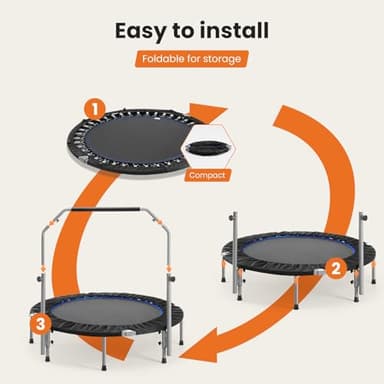 Easy to install

Foldable for storage

1

Compact

2

3