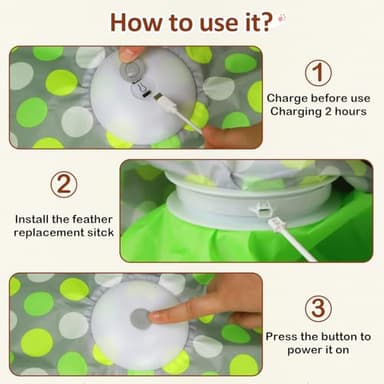 How to use it?

1
Charge before use
Charging 2 hours

2
Install the feather replacement sitck

3
Press the button to power it on