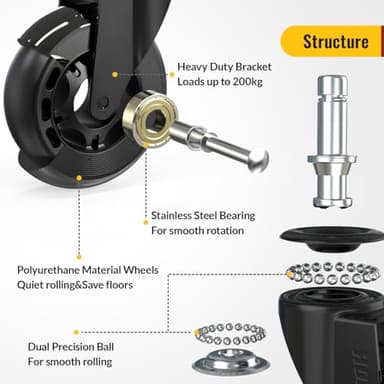 Structure

Heavy Duty Bracket
Loads up to 200kg

Stainless Steel Bearing
For smooth rotation

Polyurethane Material Wheels
Quiet rolling&Save floors

Dual Precision Ball
For smooth rolling