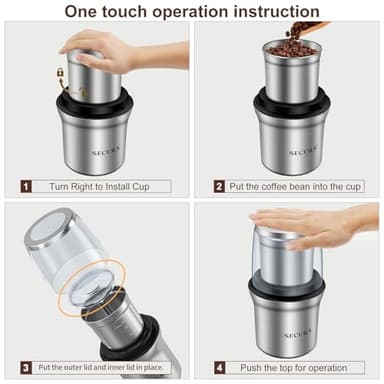 One touch operation instruction

SECURA

1 Turn Right to Install Cup

SECURA

2 Put the coffee bean into the cup

3 Put the outer lid and inner lid in place.

SECURA

4 Push the top for operation