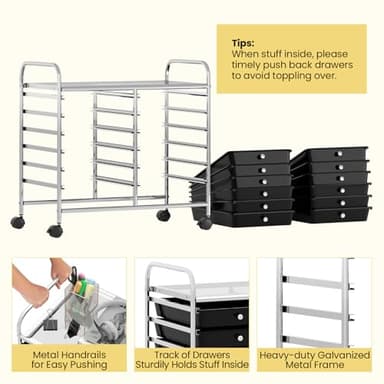 Tips:
When stuff inside, please timely push back drawers to avoid toppling over.

Metal Handrails for Easy Pushing

Track of Drawers Sturdily Holds Stuff Inside

Heavy-duty Galvanized Metal Frame