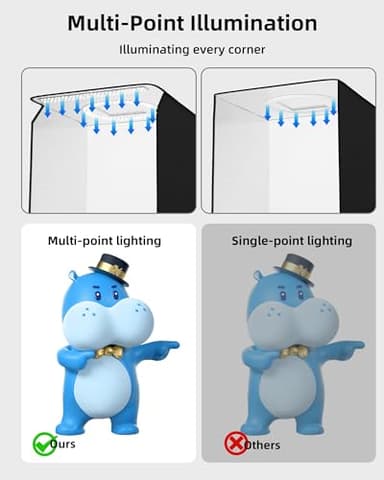 Multi-Point Illumination

Illuminating every corner

Multi-point lighting

Single-point lighting

Ours

Others