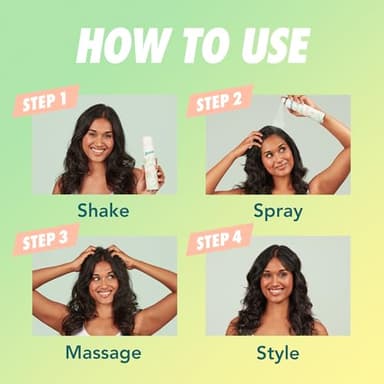 HOW TO USE

STEP 1
Shake

STEP 2
Spray

STEP 3
Massage

STEP 4
Style