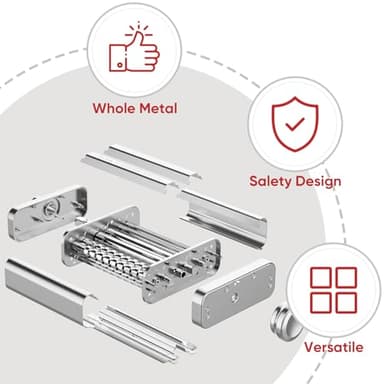 Whole Metal

Salety Design

Versatile