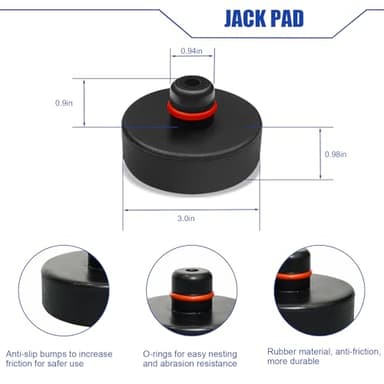 JACK PAD

0.94in

0.9in

0.98in

3.0in

Anti-slip bumps to increase friction for safer use

O-rings for easy nesting and abrasion resistance

Rubber material, anti-friction, more durable