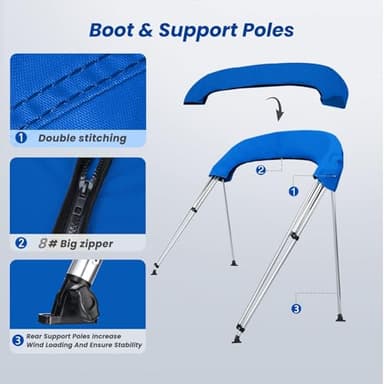 Boot & Support Poles

1 Double stitching

2 8# Big zipper

3 Rear Support Poles Increase Wind Loading And Ensure Stability

2

1

3