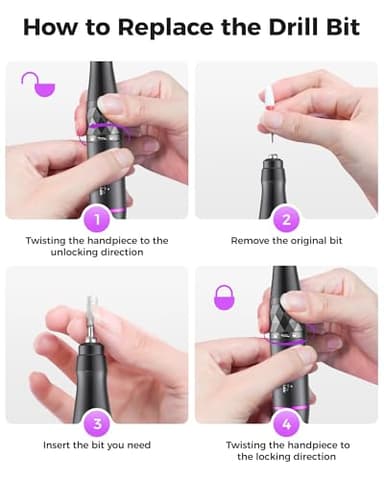 How to Replace the Drill Bit

1

Twisting the handpiece to the unlocking direction

2

Remove the original bit

3

Insert the bit you need

4

Twisting the handpiece to the locking direction