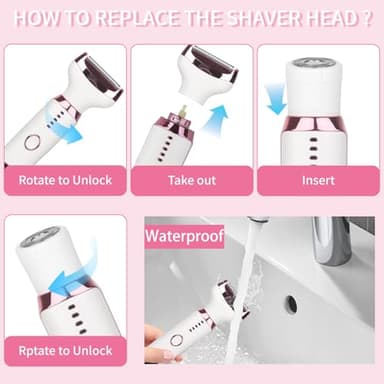 HOW TO REPLACE THE SHAVER HEAD ?

Rotate to Unlock

Take out

Insert

Rptate to Unlock

Waterproof