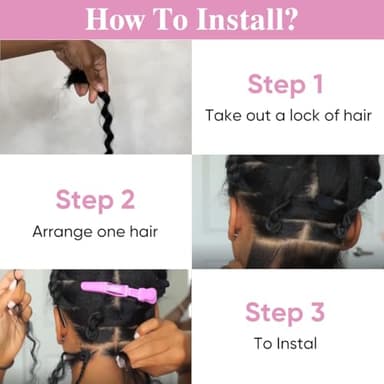 How To Install?

Step 1
Take out a lock of hair

Step 2
Arrange one hair

Step 3
To Instal