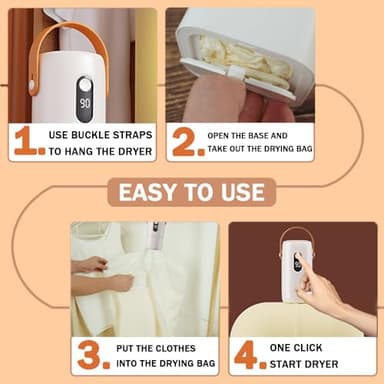 90

1. USE BUCKLE STRAPS TO HANG THE DRYER

2. OPEN THE BASE AND TAKE OUT THE DRYING BAG

EASY TO USE

3. PUT THE CLOTHES INTO THE DRYING BAG

4. ONE CLICK START DRYER