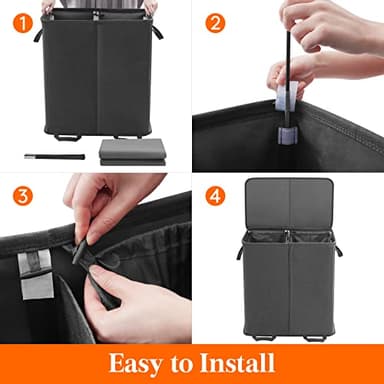 1

2

3

4

Easy to Install