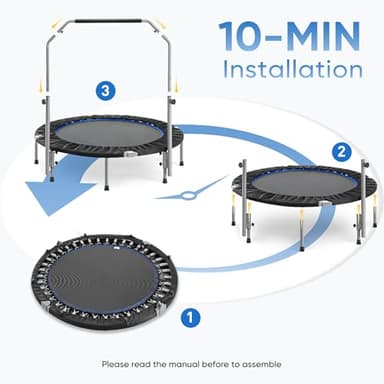 10-MIN
Installation

3

2

1

Please read the manual before to assemble