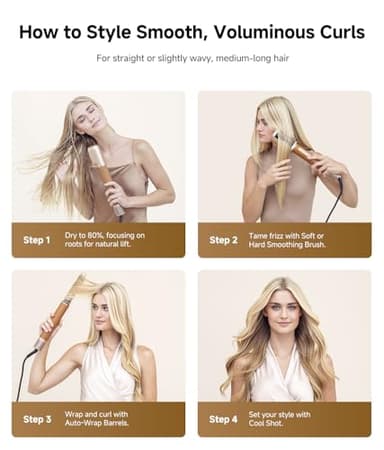 How to Style Smooth, Voluminous Curls

For straight or slightly wavy, medium-long hair

Step 1 Dry to 80%, focusing on roots for natural lift.

Step 2 Tame frizz with Soft or Hard Smoothing Brush.

Step 3 Wrap and curl with Auto-Wrap Barrels.

Step 4 Set your style with Cool Shot.