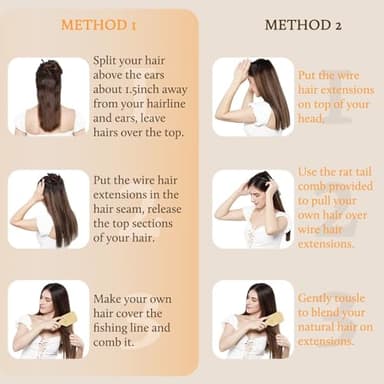 METHOD 1

Split your hair above the ears about 1.5inch away from your hairline and ears, leave hairs over the top.

Put the wire hair extensions in the hair seam, release the top sections of your hair.

Make your own hair cover the fishing line and comb it.

METHOD 2

Put the wire hair extensions on top of your head.

Use the rat tail comb provided to pull your own hair over wire hair extensions.

Gently tousle to blend your natural hair on extensions.