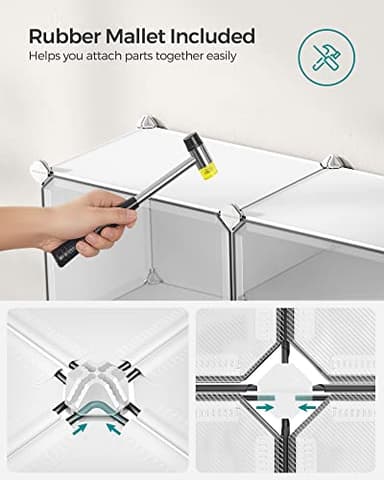 Rubber Mallet Included
Helps you attach parts together easily