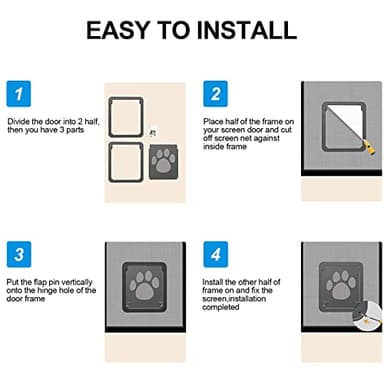 EASY TO INSTALL

1

Divide the door into 2 half, then you have 3 parts

2

Place half of the frame on your screen door and cut off screen net against inside frame

3

Put the flap pin vertically onto the hinge hole of the door frame

4

Install the other half of frame on and fix the screen,installation completed