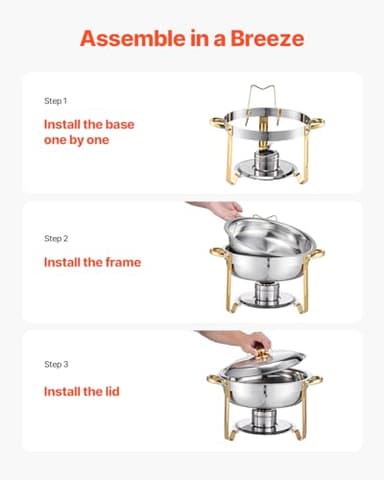 Assemble in a Breeze

Step 1

Install the base one by one

Step 2

Install the frame

Step 3

Install the lid