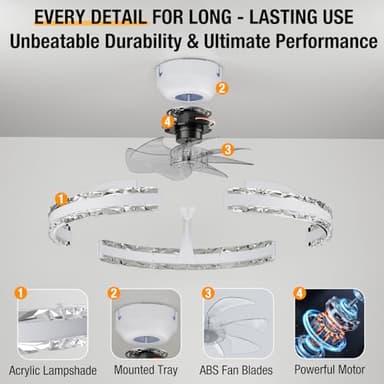 EVERY DETAIL FOR LONG - LASTING USE
Unbeatable Durability & Ultimate Performance

2
4
3
1

1
Acrylic Lampshade

2
Mounted Tray

3
ABS Fan Blades

4
Powerful Motor