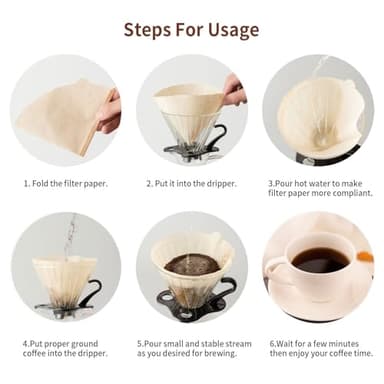 Steps For Usage

1. Fold the filter paper.

2. Put it into the dripper.

3.Pour hot water to make filter paper more compliant.

4.Put proper ground coffee into the dripper.

5.Pour small and stable stream as you desired for brewing.

6.Wait for a few minutes then enjoy your coffee time.