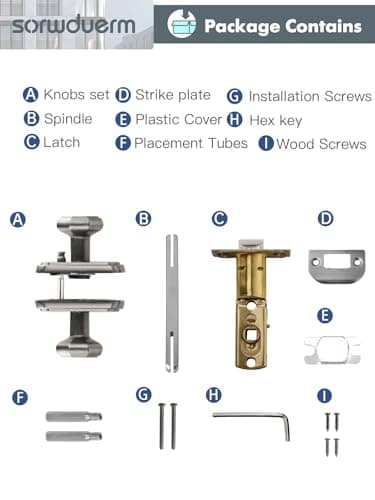 sorwduerm

Package Contains

A Knobs set
B Spindle
C Latch

D Strike plate
E Plastic Cover
F Placement Tubes

G Installation Screws
H Hex key
I Wood Screws

A
B
C
D
E
F
G
H
I