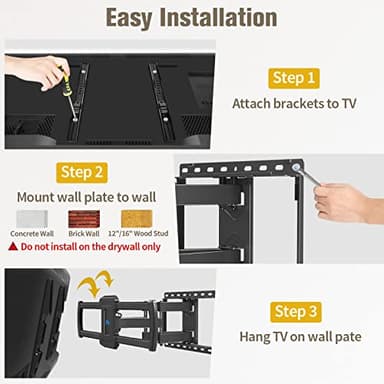 Easy Installation

Step 1
Attach brackets to TV

Step 2
Mount wall plate to wall

Concrete Wall
Brick Wall
12"/16" Wood Stud

Do not install on the drywall only

Step 3
Hang TV on wall pate