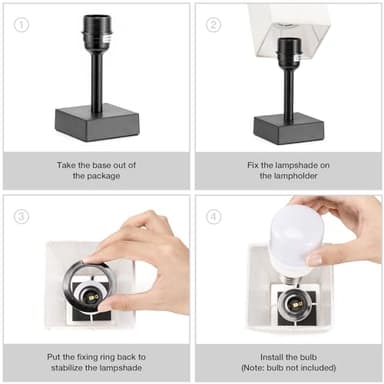 ①

Take the base out of the package

②

Fix the lampshade on the lampholder

③

Put the fixing ring back to stabilize the lampshade

④

Install the bulb (Note: bulb not included)